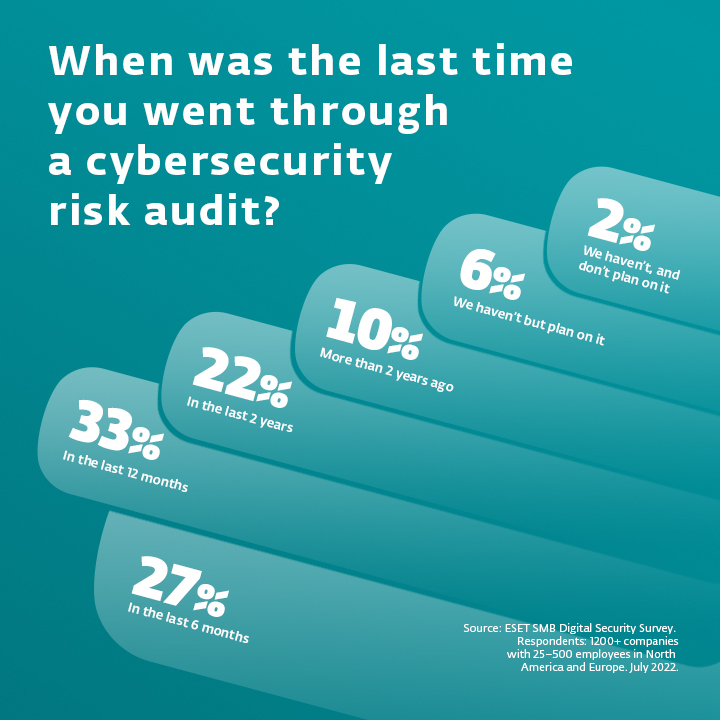 When was the last time you went through a cybersecurity risk audit?

2%
We haven't, and don't plan on it

6%
We haven't but plan on it

10%
More than 2 years ago

22%
In the last 2 years

33%
In the last 12 months

27%
In the last 6 months

Source: ESET SMB Digital Security Survey. Respondents: 1200+ companies with 25–500 employees in North America and Europe. July 2022.