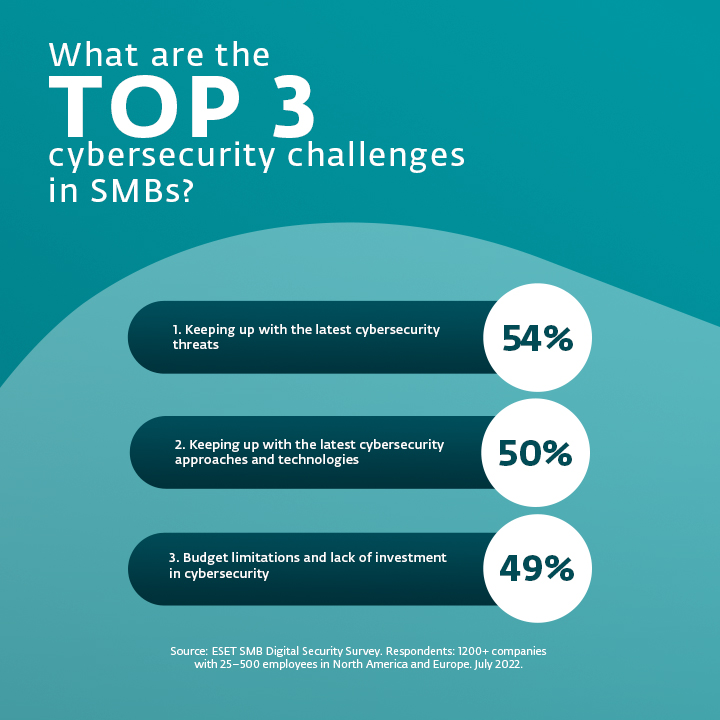 What are the
TOP 3
cybersecurity challenges in SMBs?

1. Keeping up with the latest cybersecurity threats

54%

2. Keeping up with the latest cybersecurity approaches and technologies

50%

3. Budget limitations and lack of investment in cybersecurity

49%

Source: ESET SMB Digital Security Survey. Respondents: 1200+ companies with 25–500 employees in North America and Europe. July 2022.