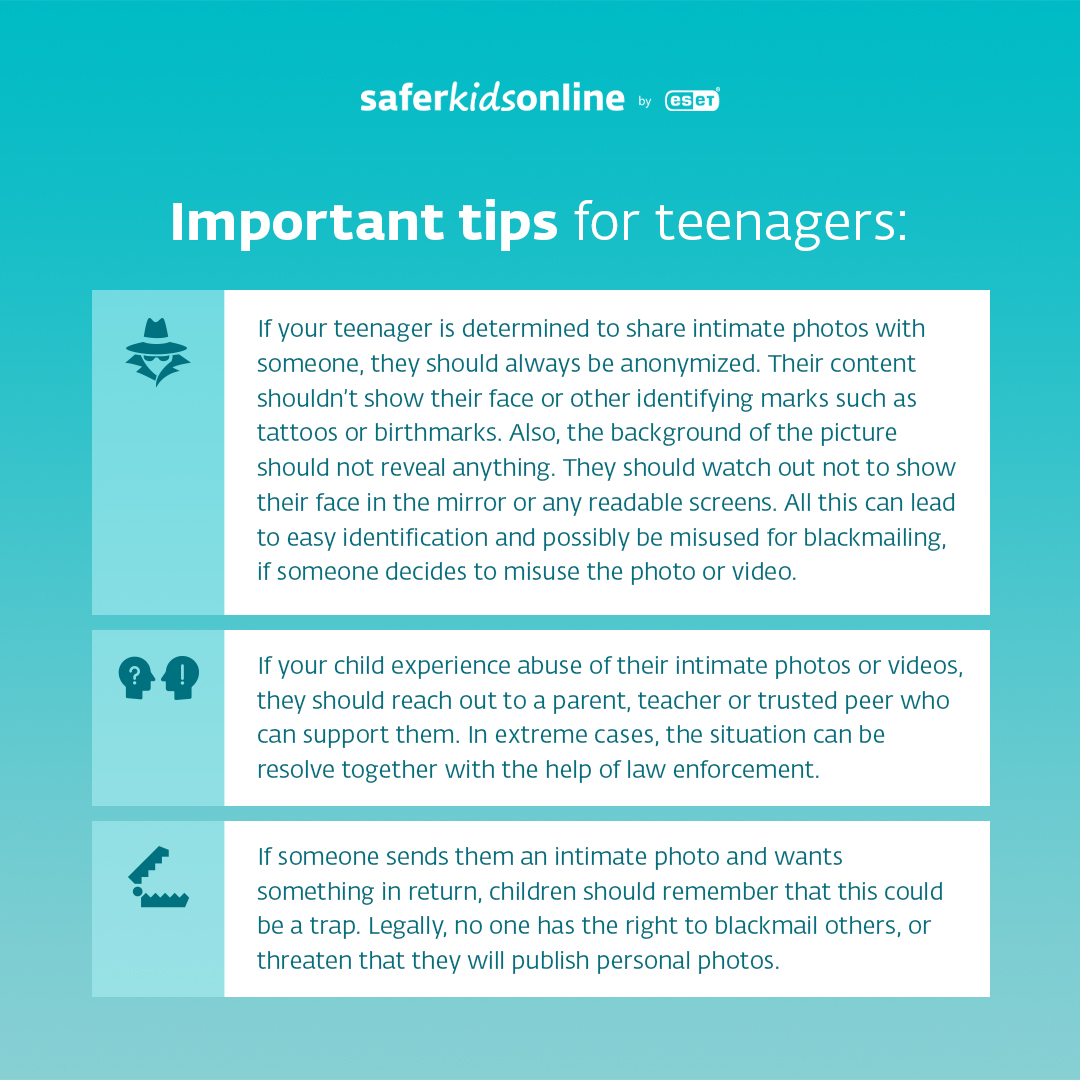 saferkidsonline by eset

Important tips for teenagers:

If your teenager is determined to share intimate photos with someone, they should always be anonymized. Their content shouldn't show their face or other identifying marks such as tattoos or birthmarks. Also, the background of the picture should not reveal anything. They should watch out not to show their face in the mirror or any readable screens. All this can lead to easy identification and possibly be misused for blackmailing, if someone decides to misuse the photo or video.

If your child experience abuse of their intimate photos or videos, they should reach out to a parent, teacher or trusted peer who can support them. In extreme cases, the situation can be resolve together with the help of law enforcement.

If someone sends them an intimate photo and wants something in return, children should remember that this could be a trap. Legally, no one has the right to blackmail others, or threaten that they will publish personal photos.