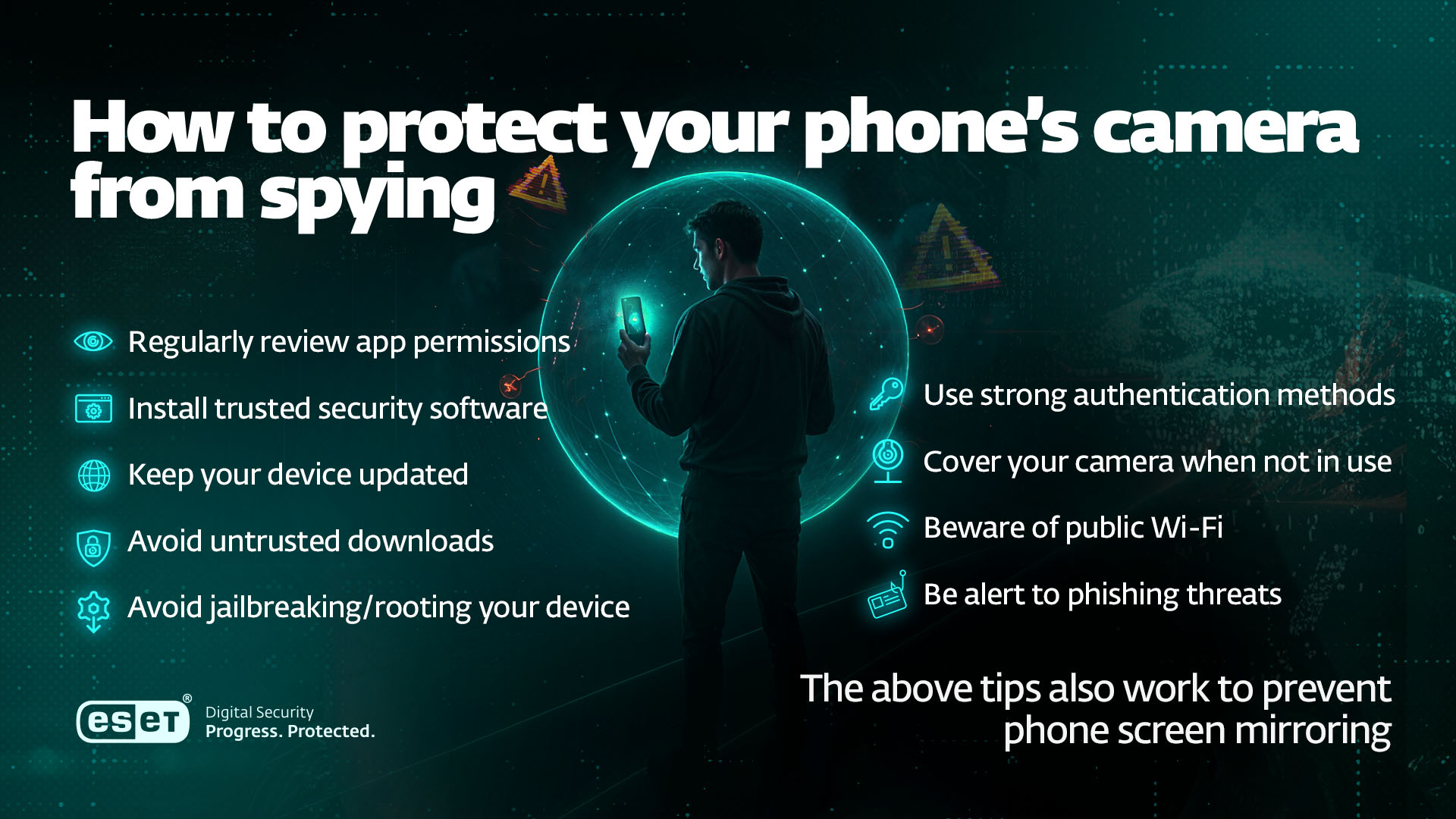 How to protect your phone's camera from spying

Regularly review app permissions

Install trusted security software

Keep your device updated

Avoid untrusted downloads

Avoid jailbreaking/rooting your device

Use strong authentication methods

Cover your camera when not in use

Beware of public Wi-Fi

Be alert to phishing threats

The above tips also work to prevent phone screen mirroring

eset®
Digital Security
Progress. Protected.