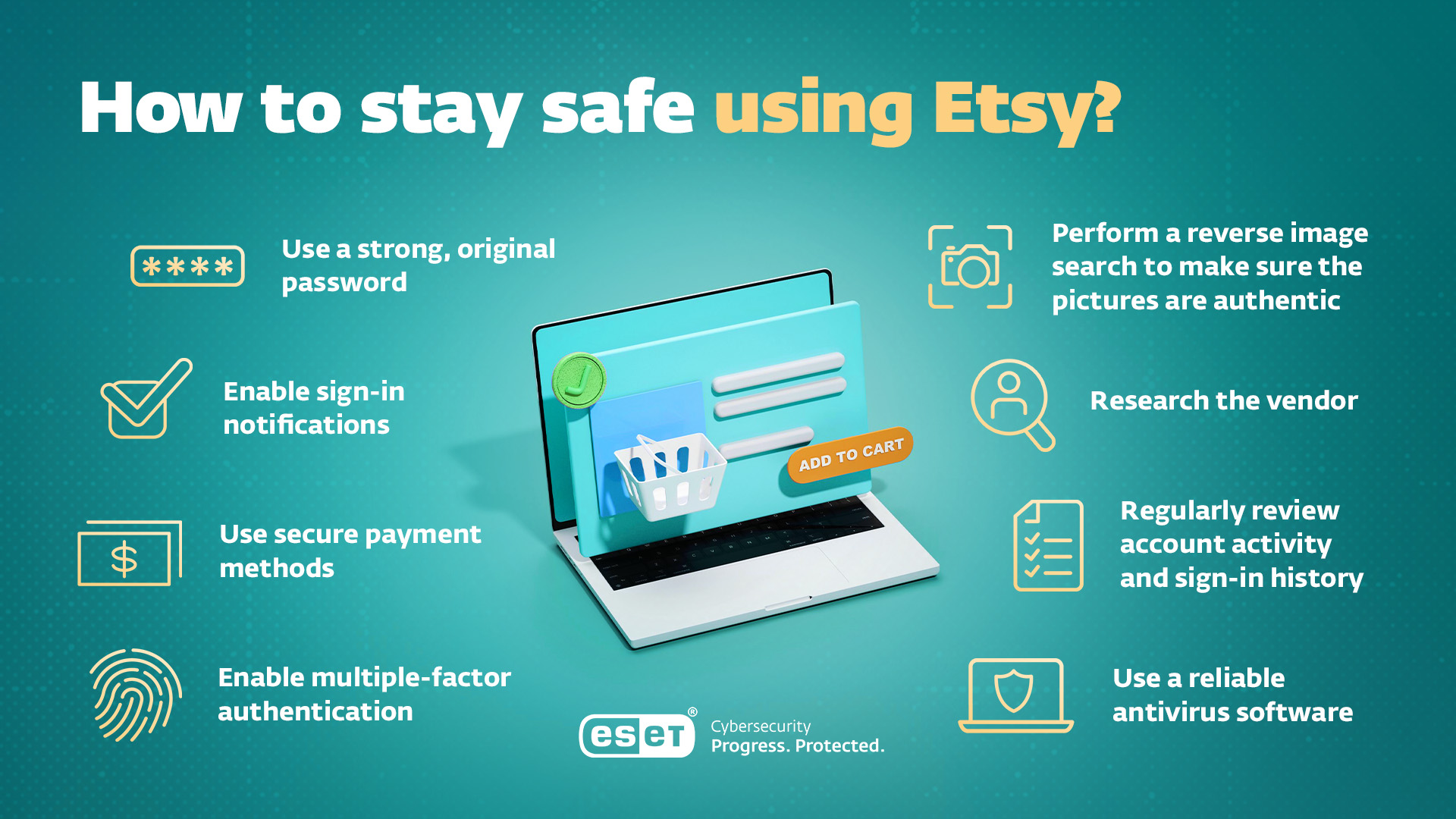 How to stay safe using Etsy?

****

Use a strong, original password

Enable sign-in notifications

$

Use secure payment methods

Enable multiple-factor authentication

ADD TO CART

Perform a reverse image search to make sure the pictures are authentic

Research the vendor

Regularly review account activity and sign-in history

Use a reliable antivirus software

eset®
Cybersecurity
Progress. Protected.