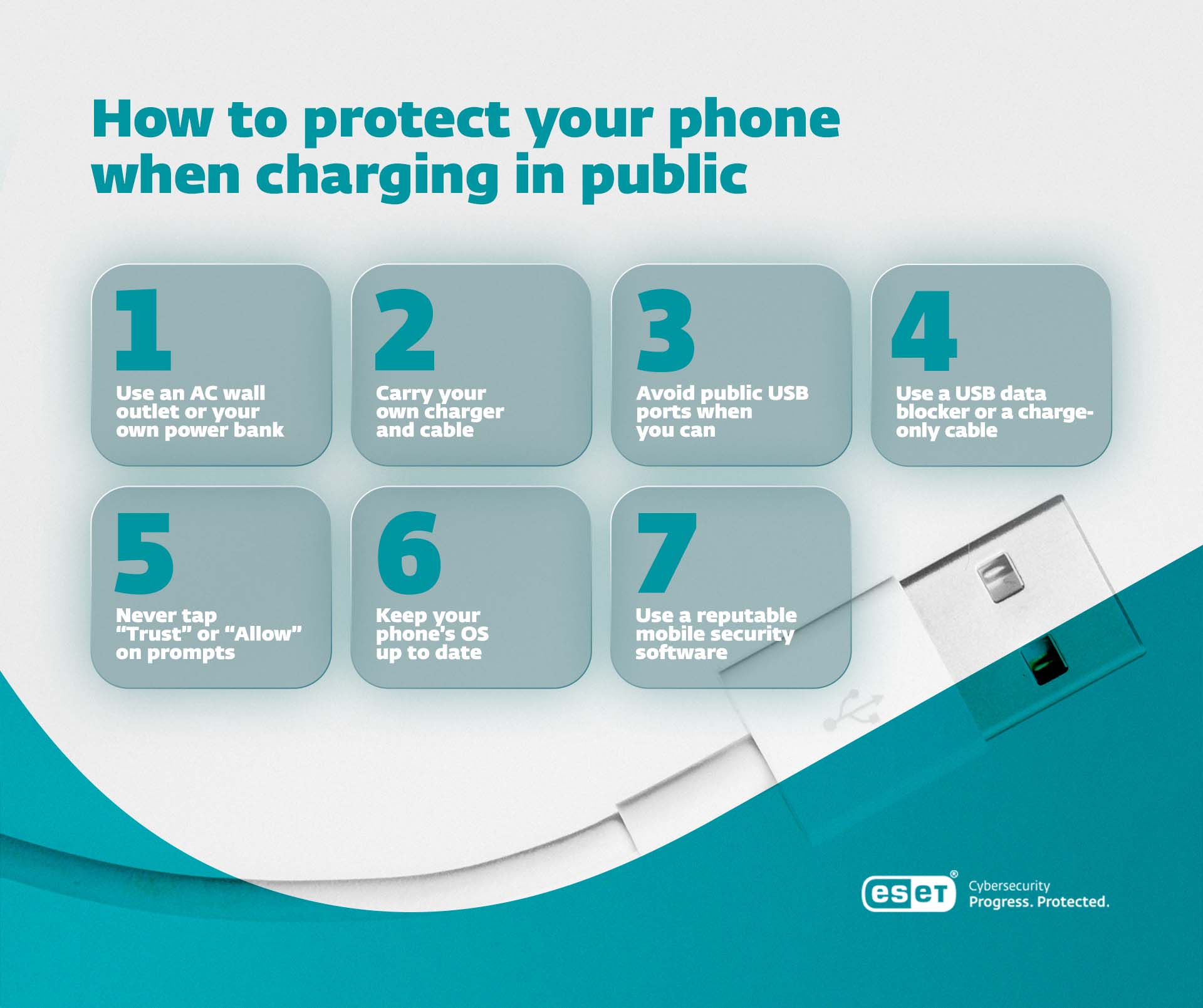 How to protect your phone when charging in public

1

Use an AC wall outlet or your own power bank

2

Carry your own charger and cable

3

Avoid public USB ports when you can

4

Use a USB data blocker or a charge-only cable

5

Never tap "Trust" or "Allow" on prompts

6

Keep your phone's OS up to date

7

Use a reputable mobile security software

eset®

Cybersecurity
Progress. Protected.